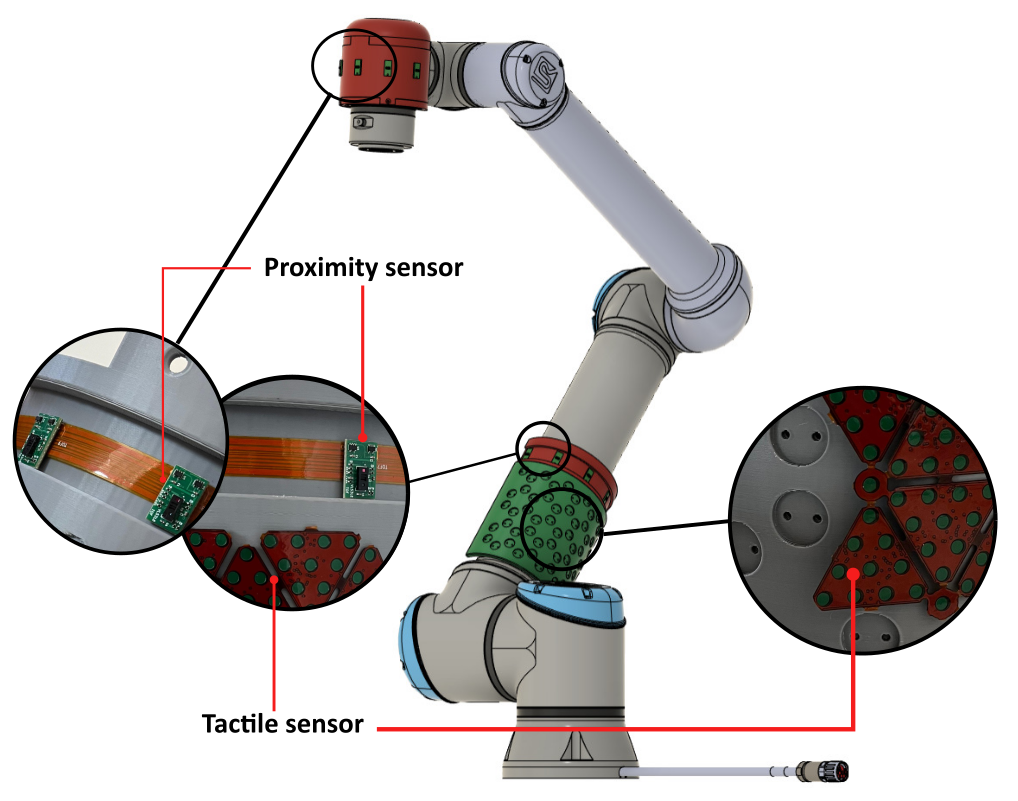 Proximity sensor

Tactile sensor